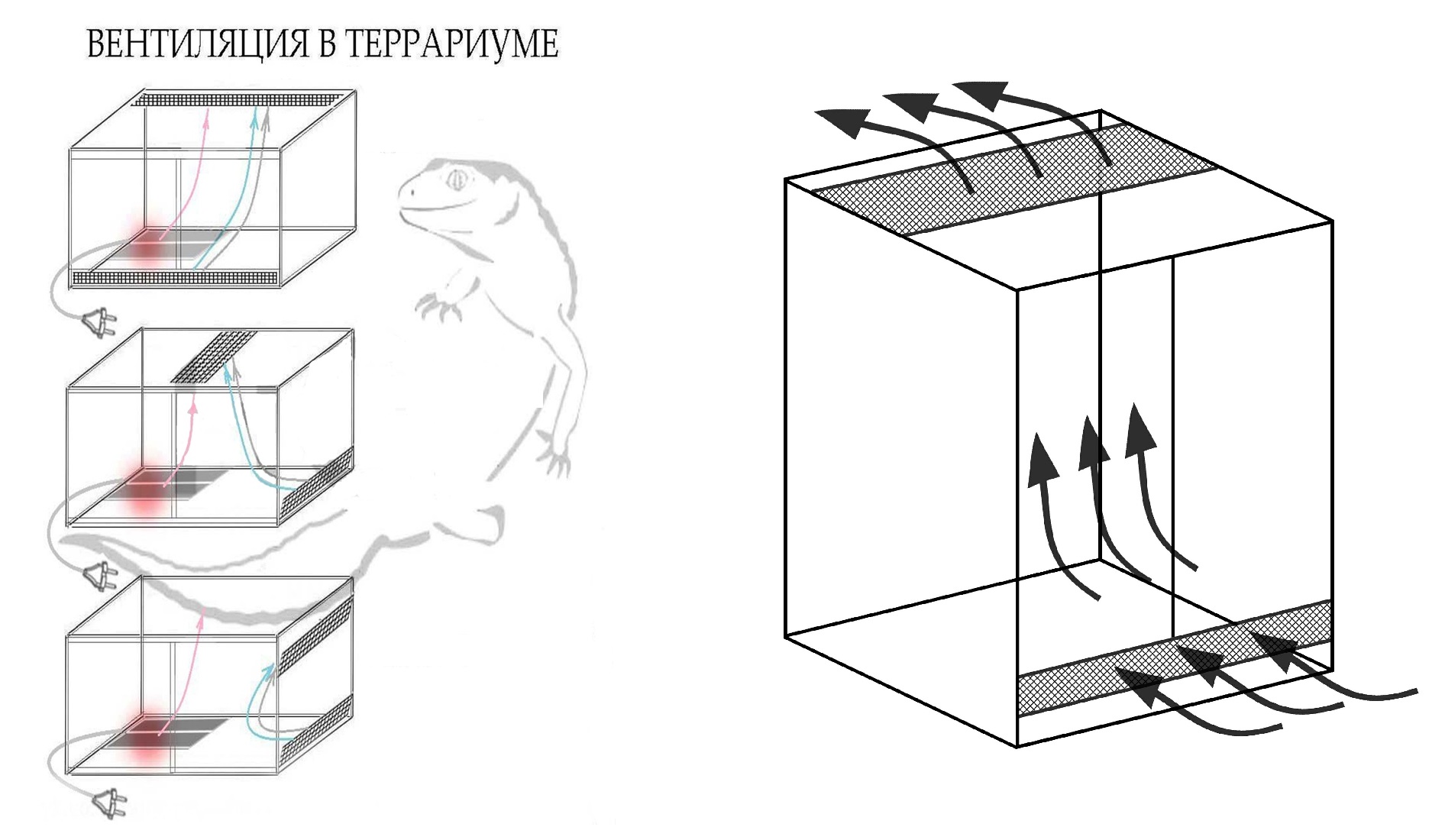 ВЕНТИЛЯЦИЯ В ТЕРРАРИУМЕ